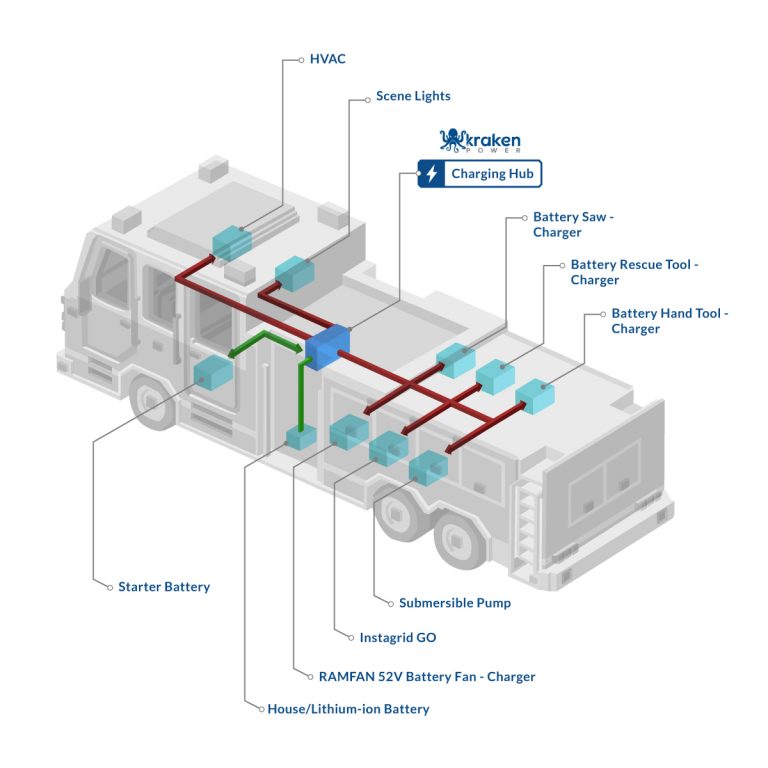 HVAC

Scene Lights

kraken
POWER

Charging Hub

Battery Saw - Charger

Battery Rescue Tool - Charger

Battery Hand Tool - Charger

Starter Battery

Submersible Pump

Instagrid GO

RAMFAN 52V Battery Fan - Charger

House/Lithium-ion Battery